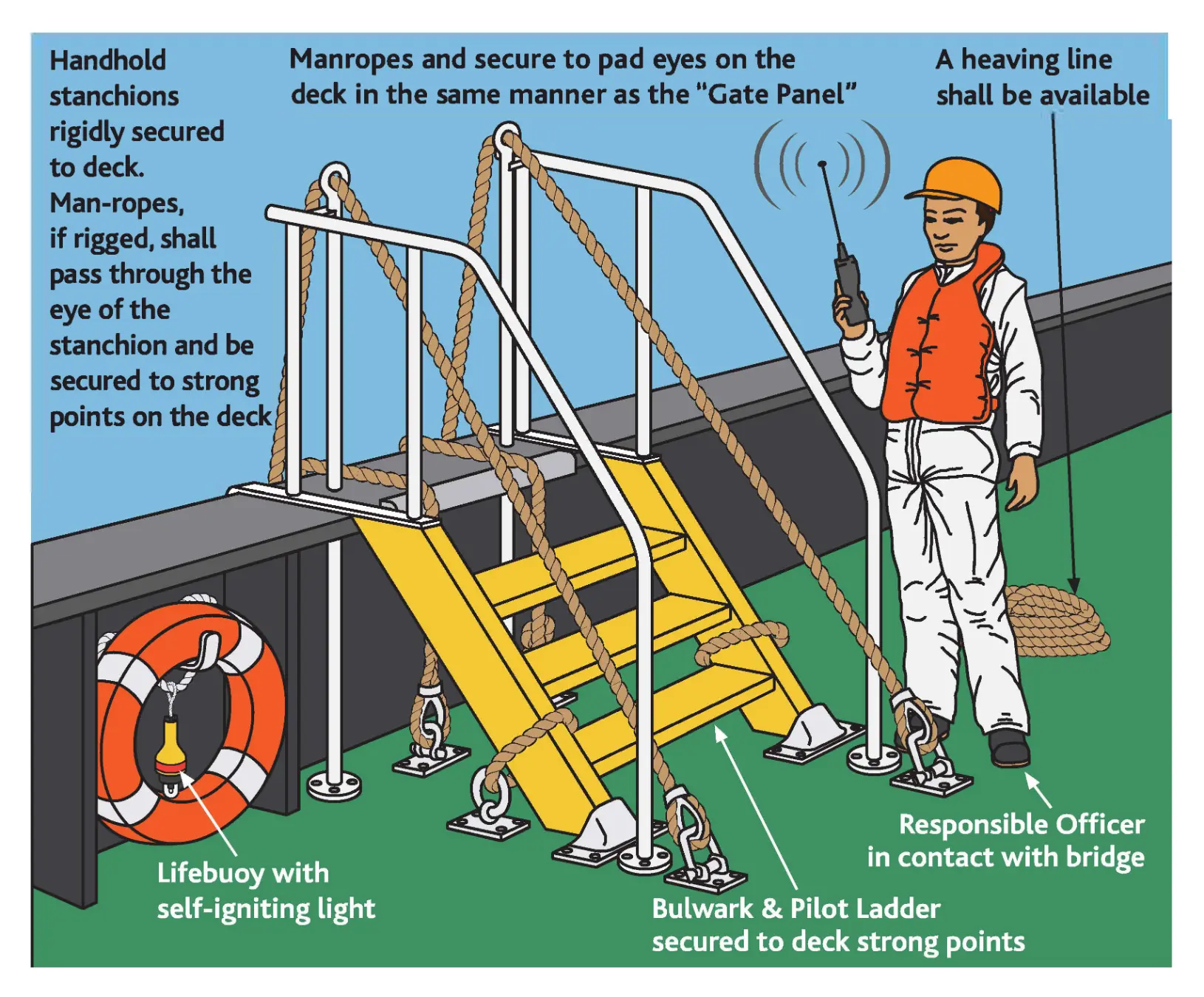 Handhold stanchions rigidly secured to deck. Man-ropes, if rigged, shall pass through the eye of the stanchion and be secured to strong points on the deck

Manropes and secure to pad eyes on the deck in the same manner as the "Gate Panel"

A heaving line shall be available

Lifebuoy with self-igniting light

Bulwark & Pilot Ladder secured to deck strong points

Responsible Officer in contact with bridge